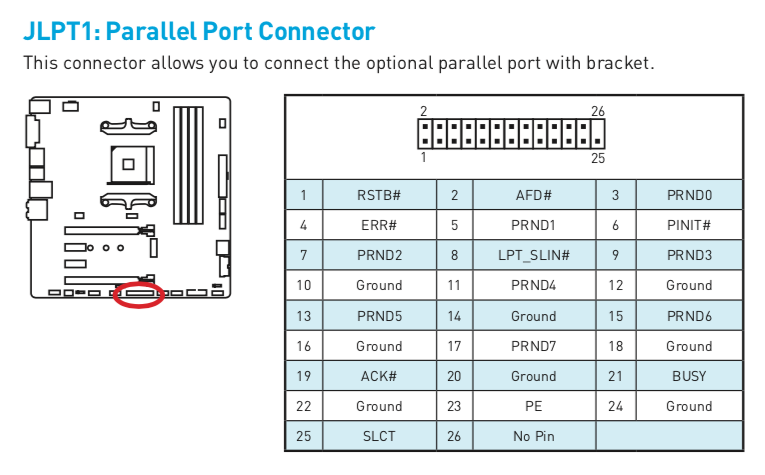 JLPT1: Parallel Port Connector

This connector allows you to connect the optional parallel port with bracket.

2 26
1 25

| 1 | RSTB# | 2 | AFD# | 3 | PRND0 |
|---|---|---|---|---|---|
| 4 | ERR# | 5 | PRND1 | 6 | PINIT# |
| 7 | PRND2 | 8 | LPT_SLIN# | 9 | PRND3 |
| 10 | Ground | 11 | PRND4 | 12 | Ground |
| 13 | PRND5 | 14 | Ground | 15 | PRND6 |
| 16 | Ground | 17 | PRND7 | 18 | Ground |
| 19 | ACK# | 20 | Ground | 21 | BUSY |
| 22 | Ground | 23 | PE | 24 | Ground |
| 25 | SLCT | 26 | No Pin | | |