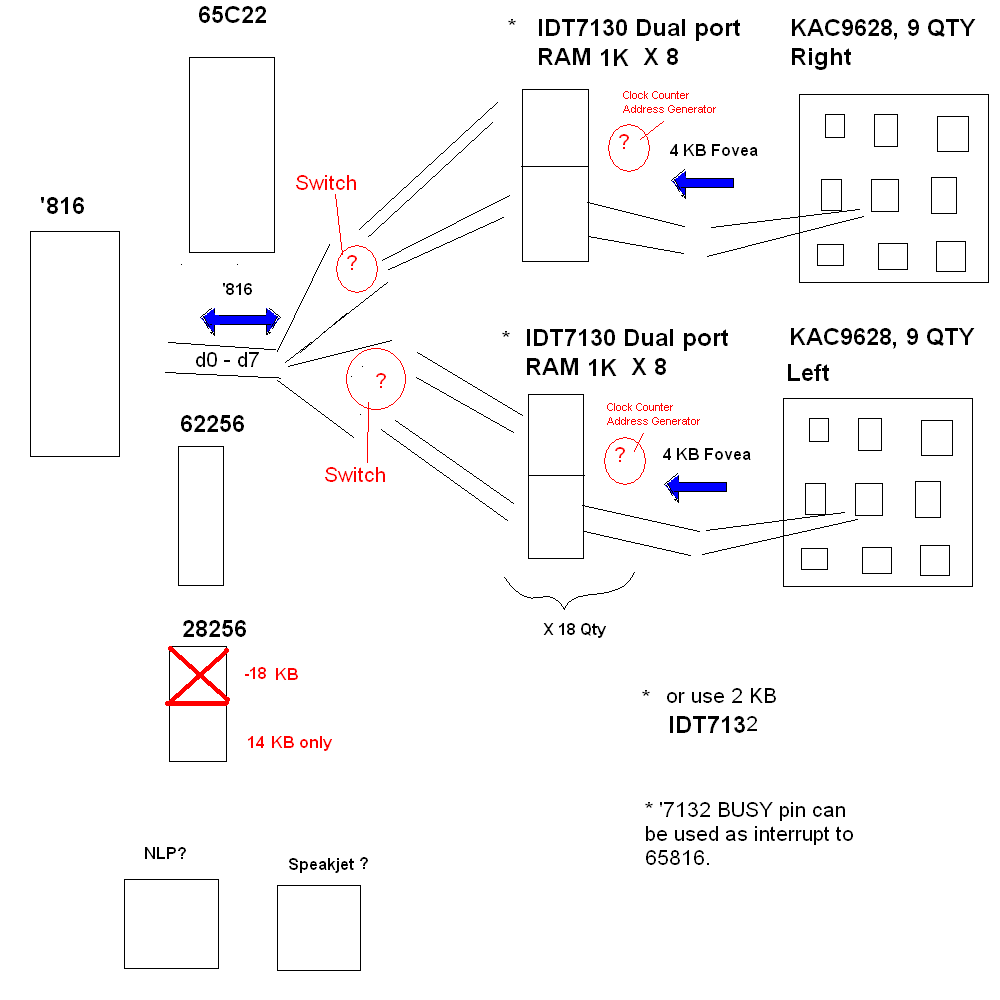 65C22

'816

Switch

?

'816

d0 - d7

?

Switch

62256

28256

-18 KB

14 KB only

NLP?

Speakjet ?

* IDT7130 Dual port RAM 1K X 8

Clock Counter Address Generator

?

4 KB Fovea

KAC9628, 9 QTY Right

* IDT7130 Dual port RAM 1K X 8

Clock Counter Address Generator

?

4 KB Fovea

KAC9628, 9 QTY Left

X 18 Qty

* or use 2 KB IDT7132

* '7132 BUSY pin can be used as interrupt to 65816.