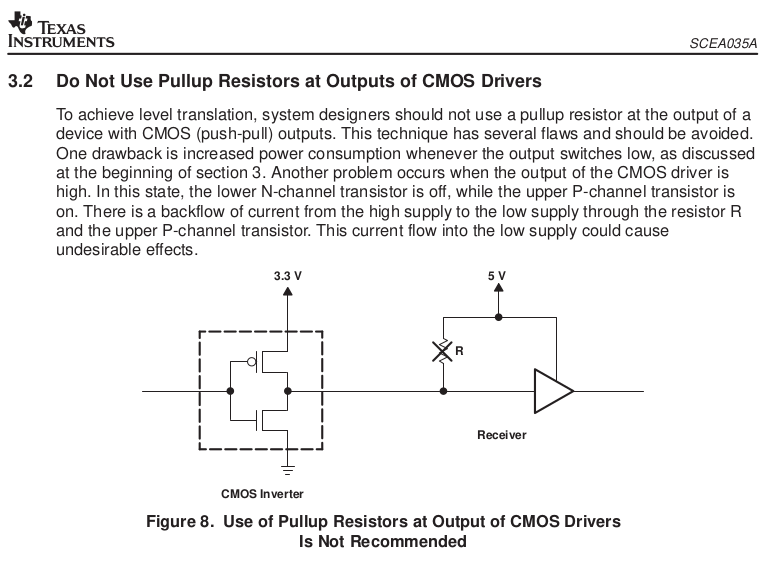 TEXAS INSTRUMENTS

SCEA035A

3.2 Do Not Use Pullup Resistors at Outputs of CMOS Drivers

To achieve level translation, system designers should not use a pullup resistor at the output of a device with CMOS (push-pull) outputs. This technique has several flaws and should be avoided. One drawback is increased power consumption whenever the output switches low, as discussed at the beginning of section 3. Another problem occurs when the output of the CMOS driver is high. In this state, the lower N-channel transistor is off, while the upper P-channel transistor is on. There is a backflow of current from the high supply to the low supply through the resistor R and the upper P-channel transistor. This current flow into the low supply could cause undesirable effects.

3.3 V

5 V

R

Receiver

CMOS Inverter

Figure 8. Use of Pullup Resistors at Output of CMOS Drivers Is Not Recommended